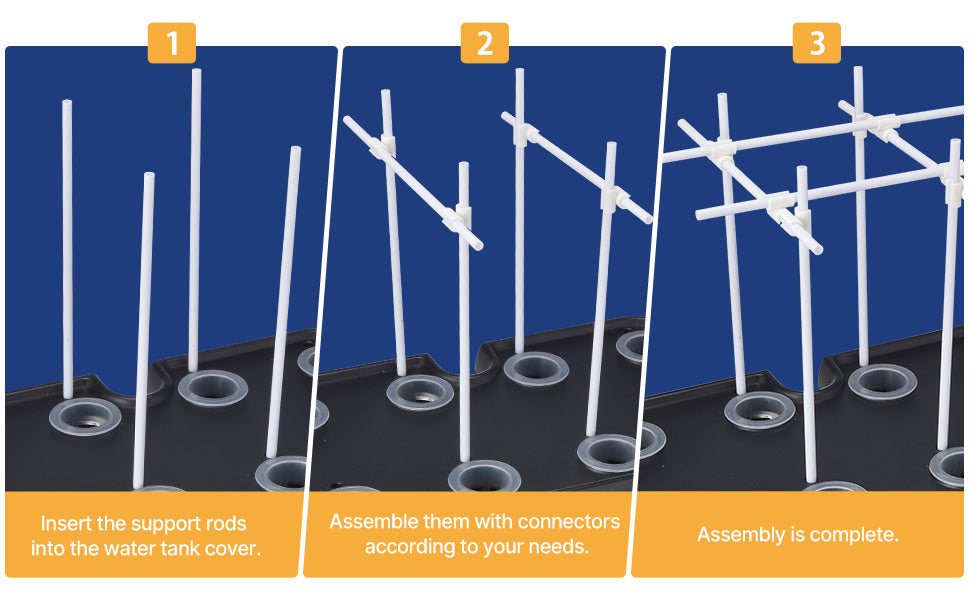 1

Insert the support rods into the water tank cover.

2

Assemble them with connectors according to your needs.

3

Assembly is complete.